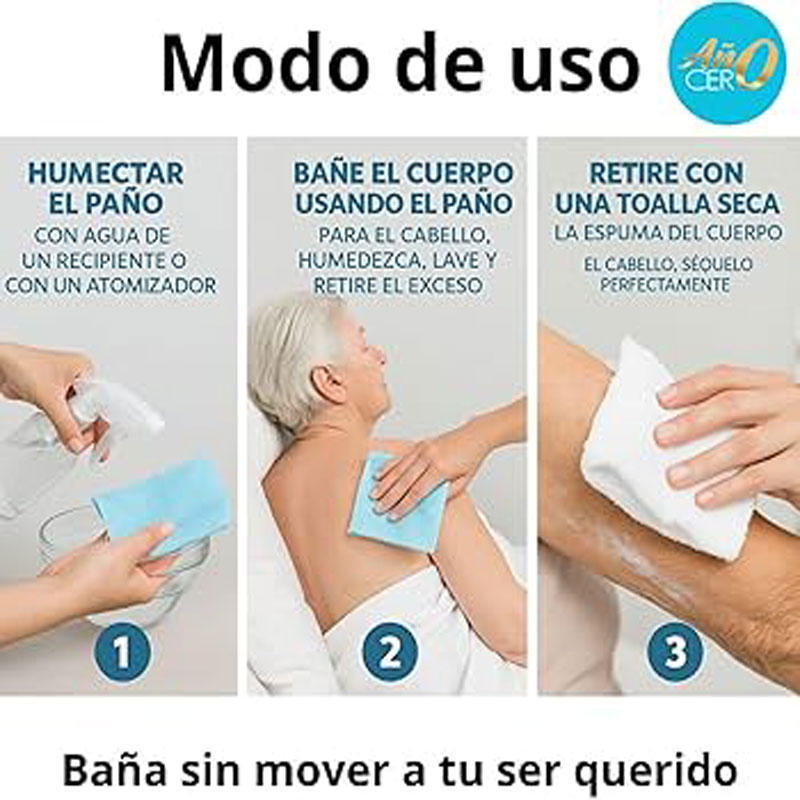 Modo de uso

Año CERO

HUMECTAR EL PAÑO
CON AGUA DE UN RECIPIENTE O CON UN ATOMIZADOR

1

BAÑE EL CUERPO USANDO EL PAÑO
PARA EL CABELLO, HUMEDEZCA, LAVE Y RETIRE EL EXCESO

2

RETIRE CON UNA TOALLA SECA
LA ESPUMA DEL CUERPO
EL CABELLO, SÉQUELO PERFECTAMENTE

3

Baña sin mover a tu ser querido